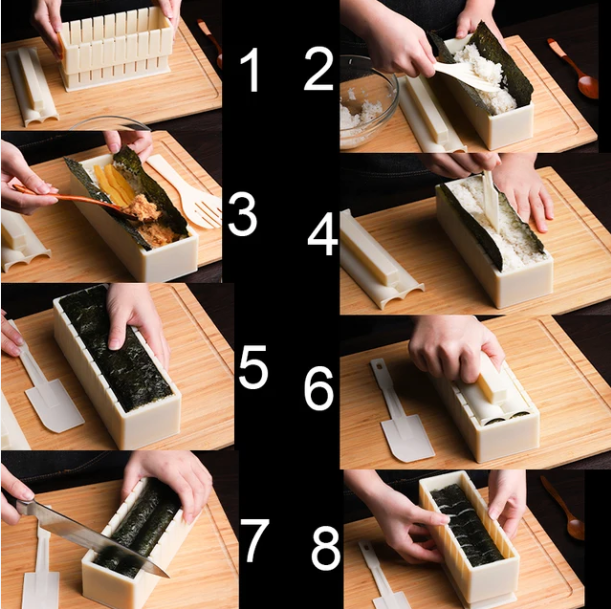 1
2
3
4
5
6
7
8