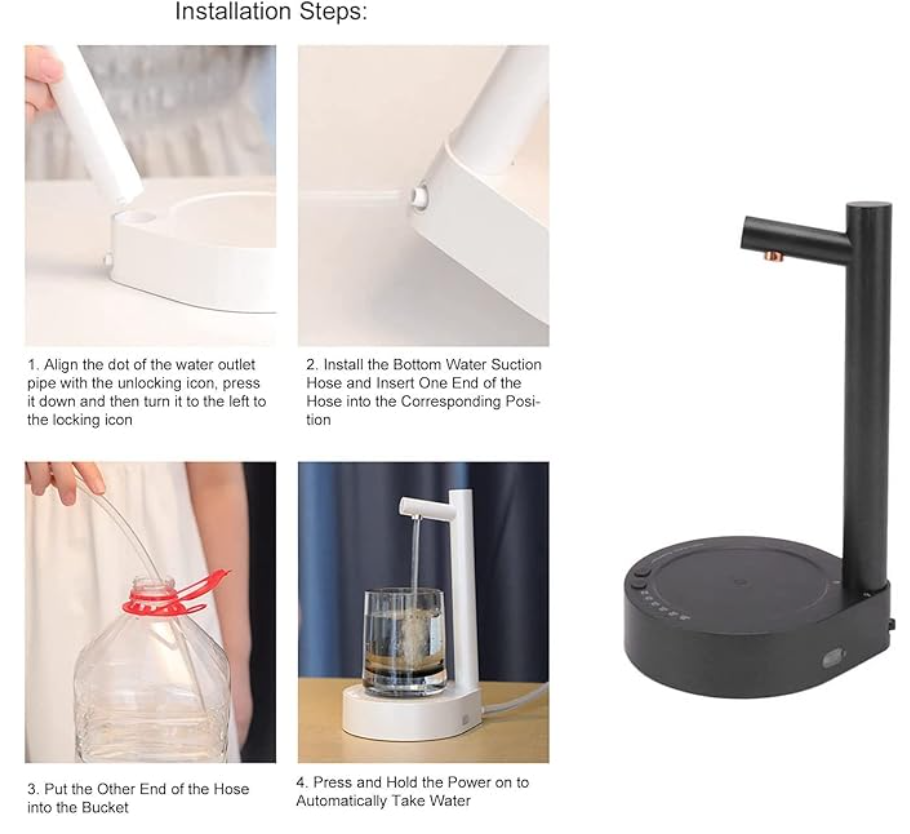 Installation Steps:

1. Align the dot of the water outlet pipe with the unlocking icon, press it down and then turn it to the left to the locking icon

2. Install the Bottom Water Suction Hose and Insert One End of the Hose into the Corresponding Position

3. Put the Other End of the Hose into the Bucket

4. Press and Hold the Power on to Automatically Take Water